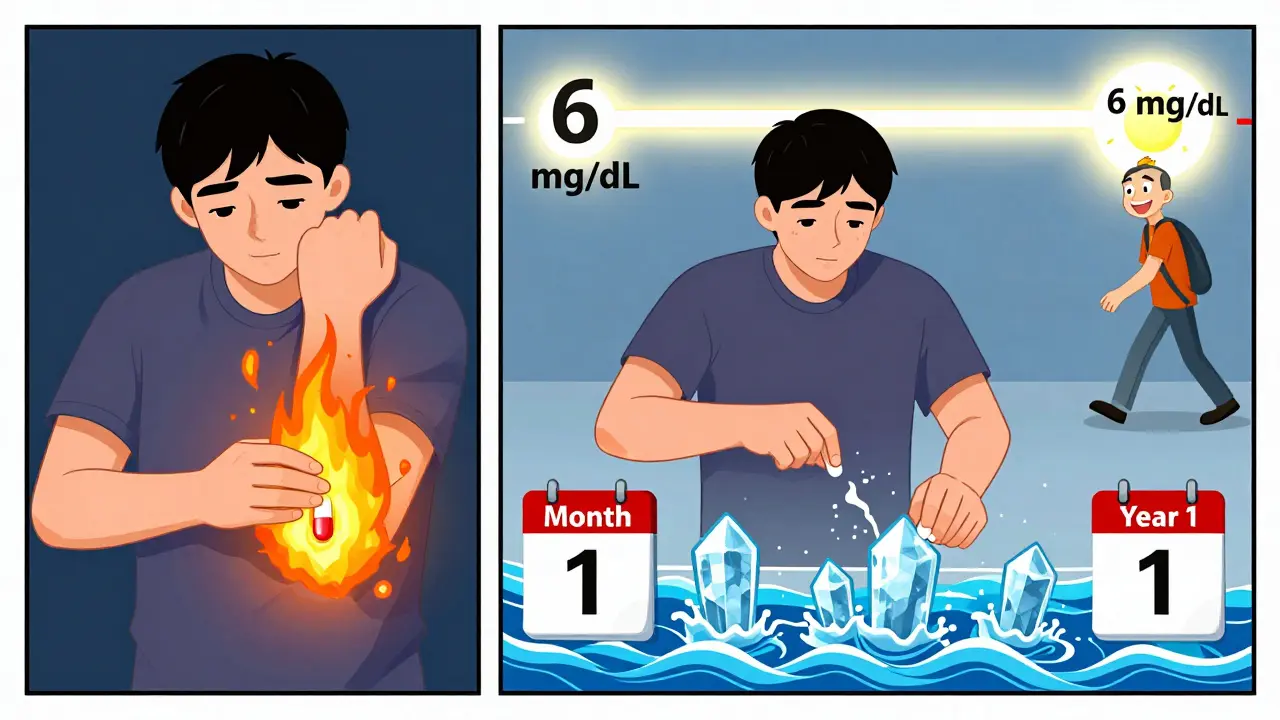 6
mg/dL

6 mg/dL

Month
1

Year 1
1